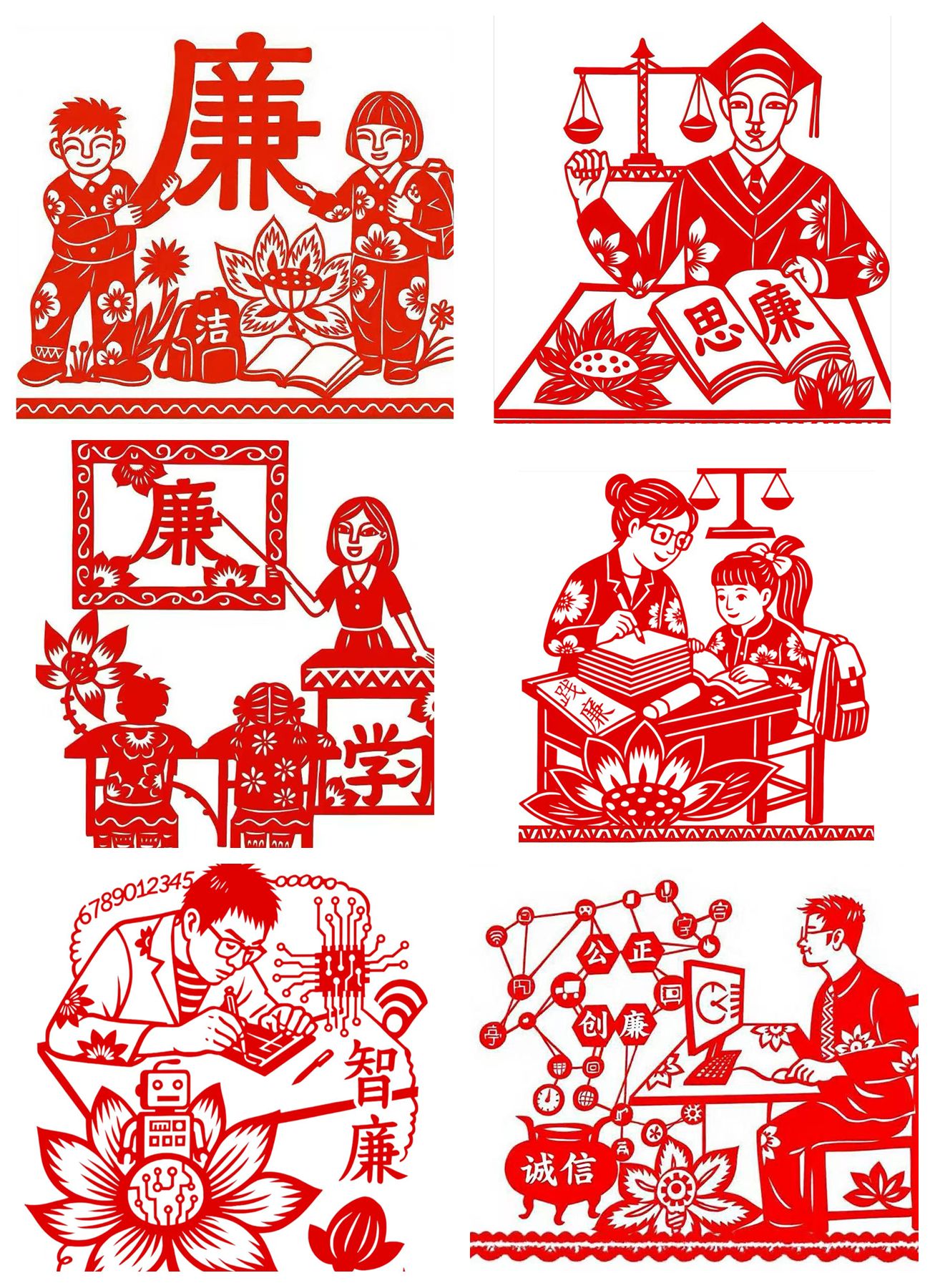 廉

洁

思廉

廉

学

践廉

6789012345

智廉

公正

创廉

诚信